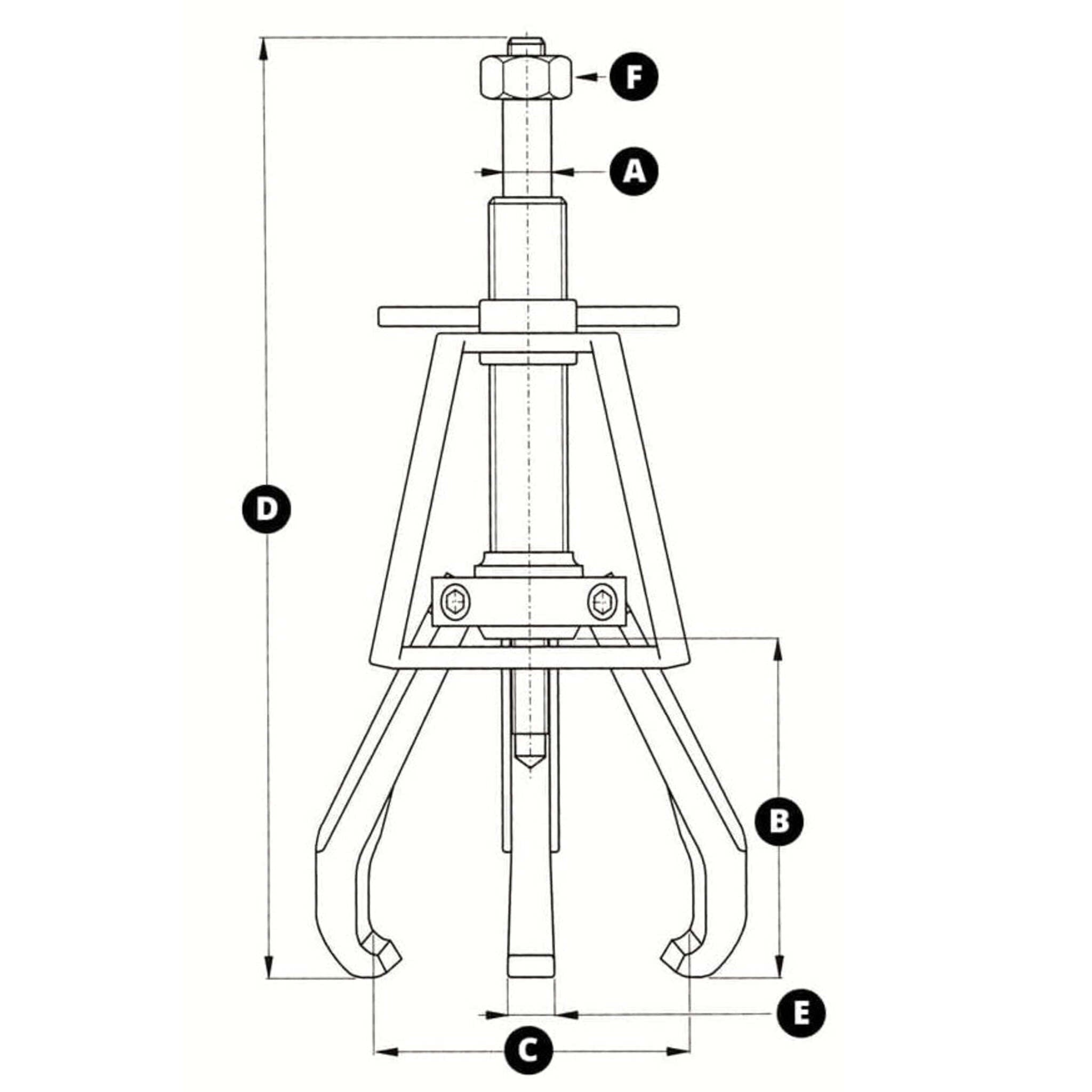 F
A
D
B
E
C