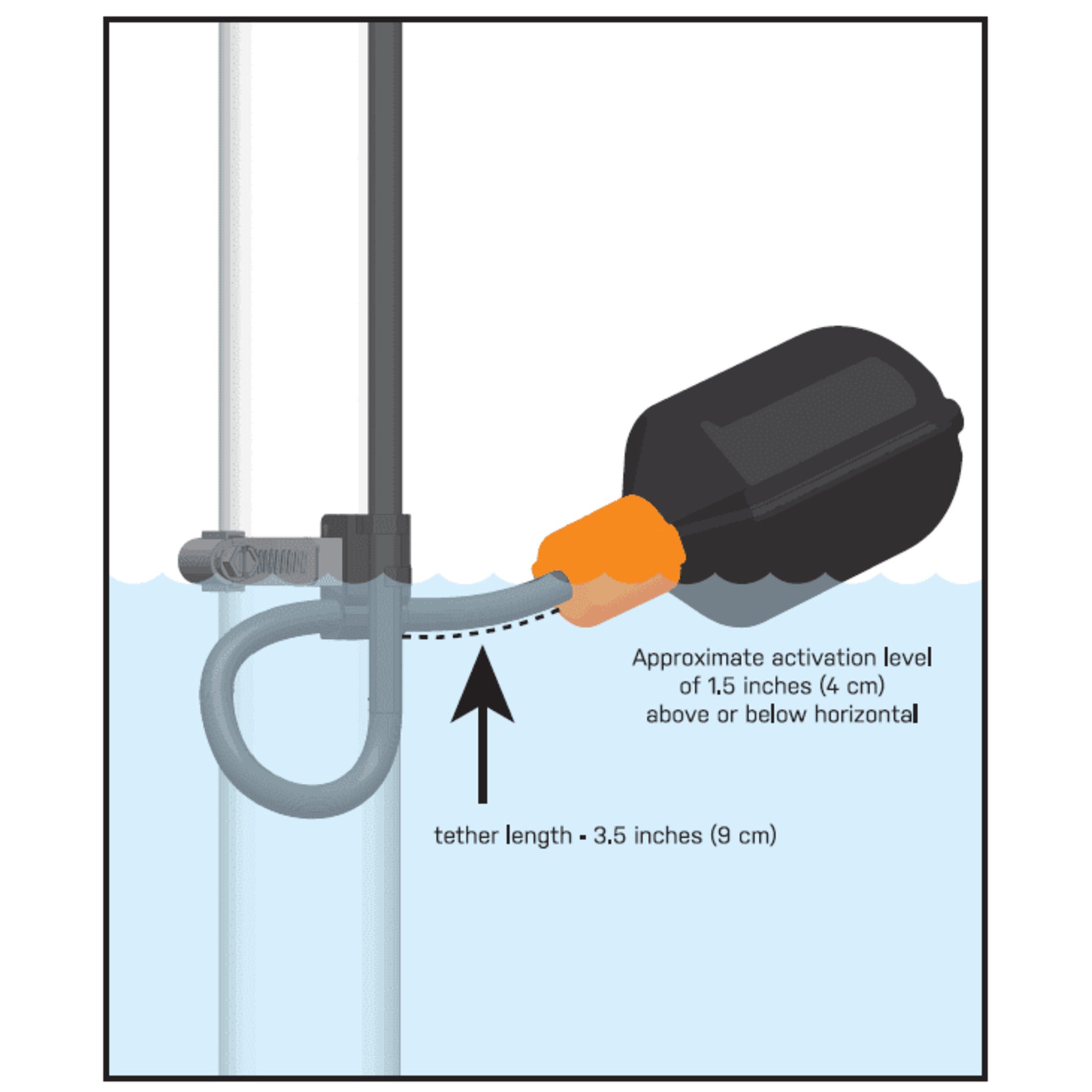 Approximate activation level of 1.5 inches (4 cm) above or below horizontal

tether length - 3.5 inches (9 cm)