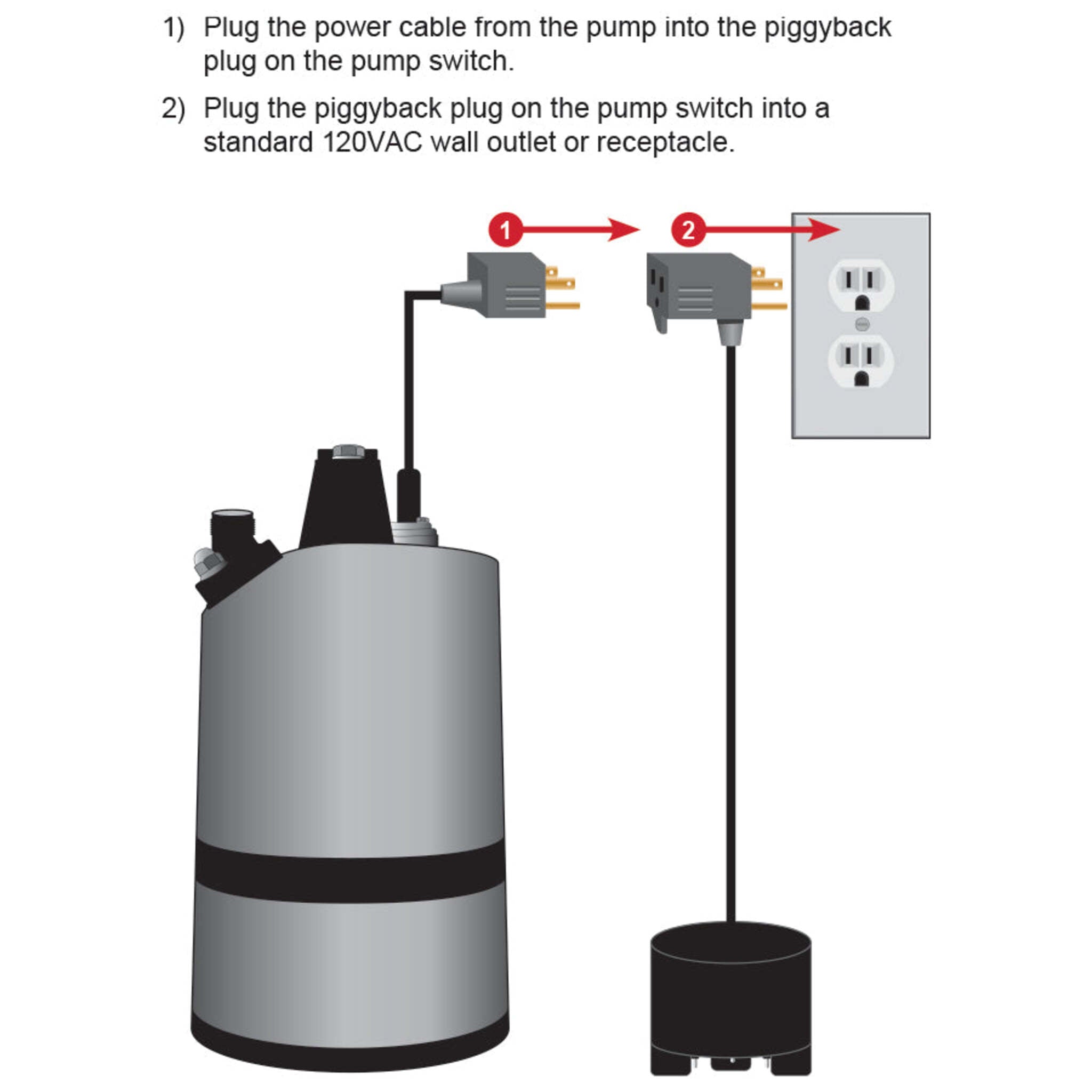 1) Plug the power cable from the pump into the piggyback plug on the pump switch.

2) Plug the piggyback plug on the pump switch into a standard 120VAC wall outlet or receptacle.

1

2